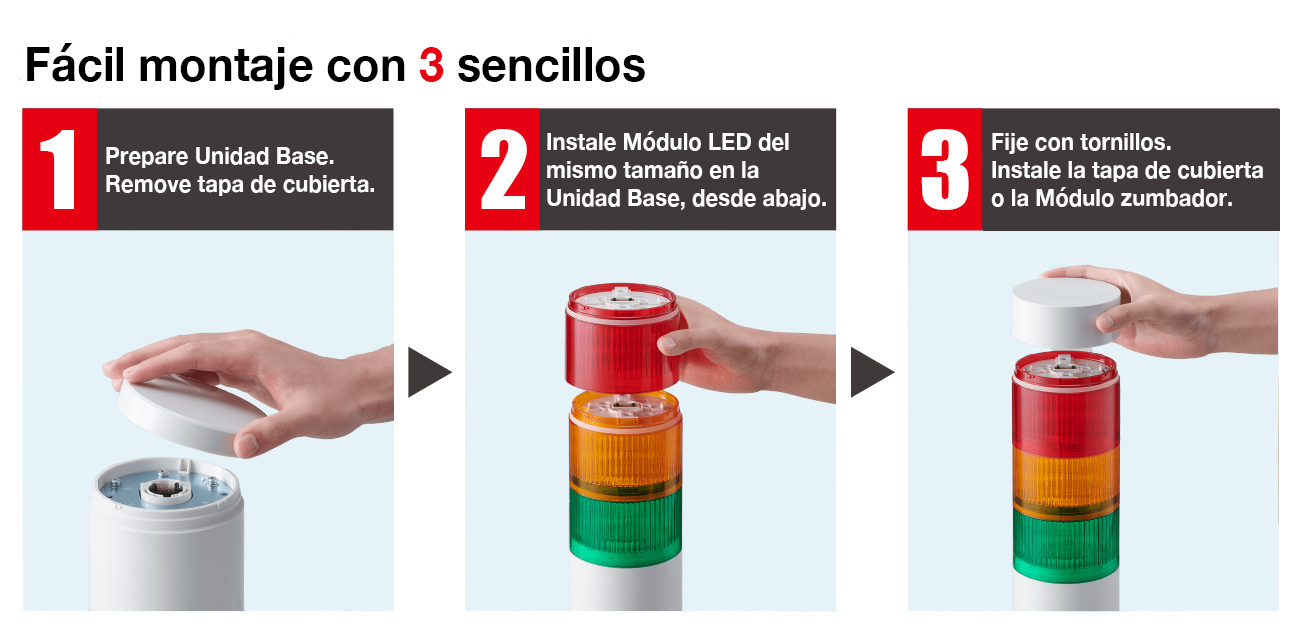 Fácil montaje con 3 sencillos

1 Prepare Unidad Base. Remove tapa de cubierta.

2 Instale Módulo LED del mismo tamaño en la Unidad Base, desde abajo.

3 Fije con tornillos. Instale la tapa de cubierta o la Módulo zumbador.