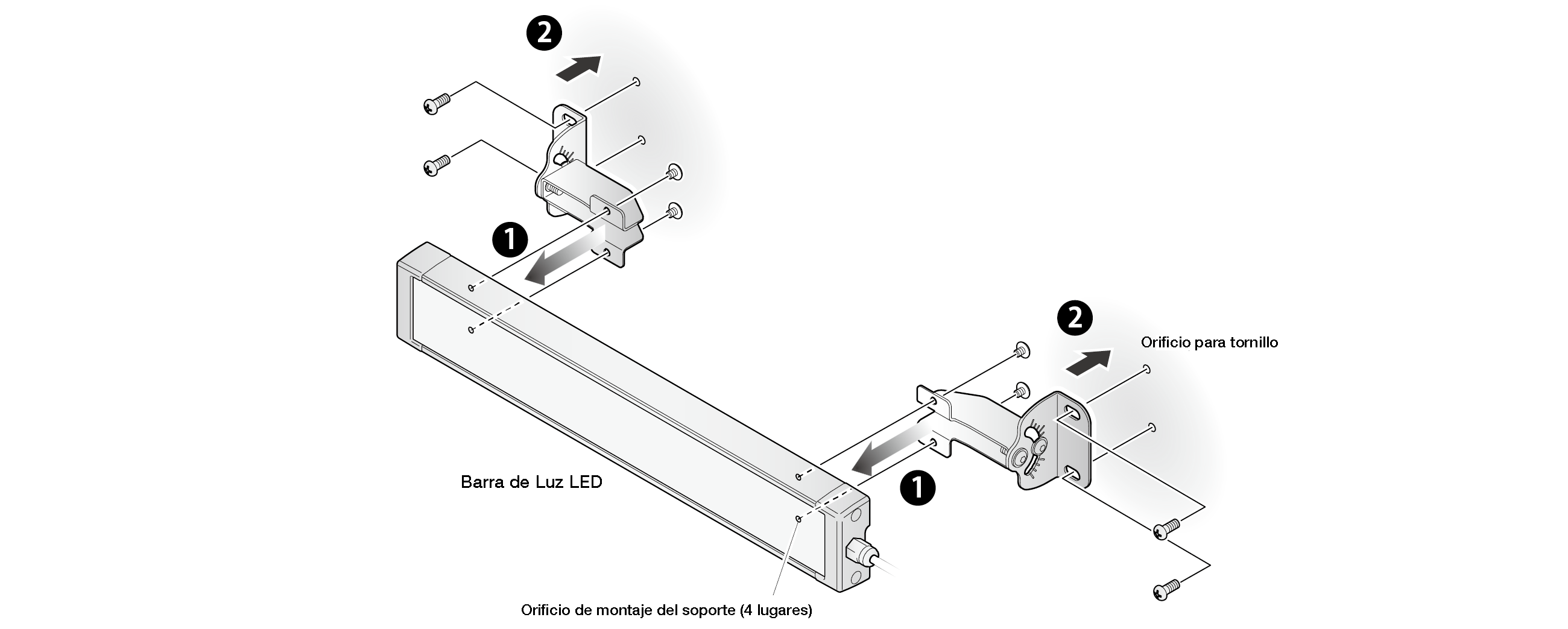 2

1

2

Orificio para tornillo

Barra de Luz LED

1

Orificio de montaje del soporte (4 lugares)